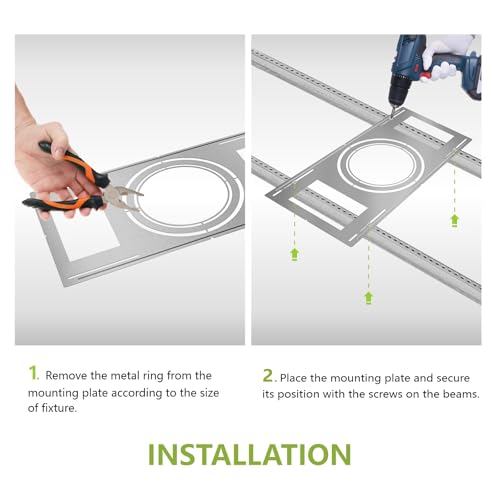 1. Remove the metal ring from the mounting plate according to the size of fixture.

2. Place the mounting plate and secure its position with the screws on the beams.

INSTALLATION