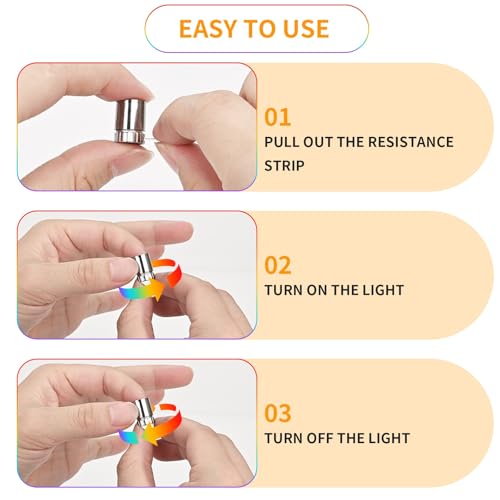 EASY TO USE

01
PULL OUT THE RESISTANCE STRIP

02
TURN ON THE LIGHT

03
TURN OFF THE LIGHT