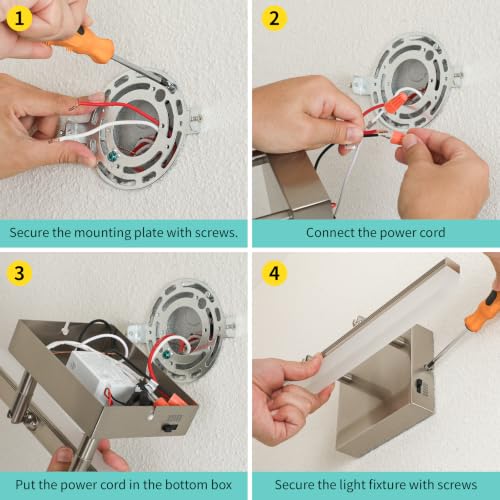 1

Secure the mounting plate with screws.

2

Connect the power cord

3

Put the power cord in the bottom box

4

Secure the light fixture with screws