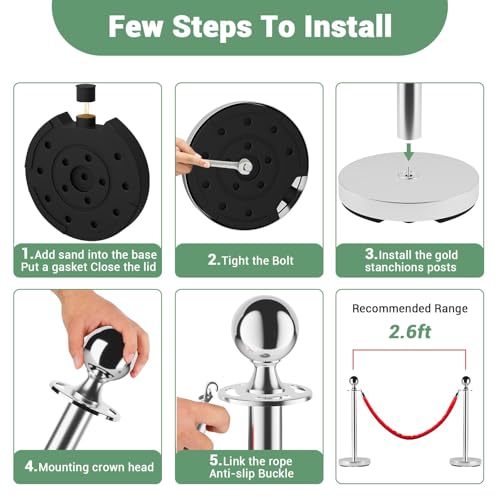 Few Steps To Install

1.Add sand into the base Put a gasket Close the lid

2.Tight the Bolt

3.Install the gold stanchions posts

4.Mounting crown head

5.Link the rope Anti-slip Buckle

Recommended Range

2.6ft