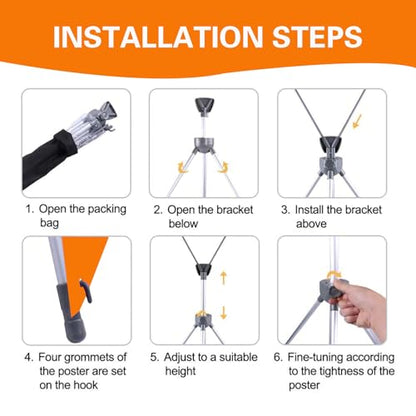 INSTALLATION STEPS

1. Open the packing bag

2. Open the bracket below

3. Install the bracket above

4. Four grommets of the poster are set on the hook

5. Adjust to a suitable height

6. Fine-tuning according to the tightness of the poster