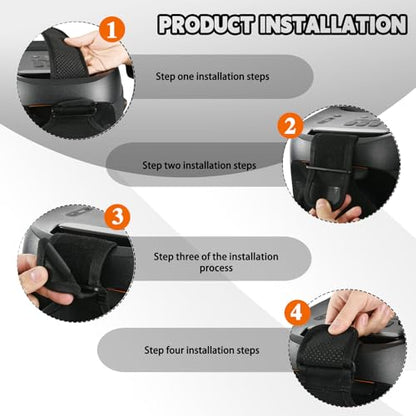 PRODUCT INSTALLATION

1

Step one installation steps

2

Step two installation steps

3

Step three of the installation process

4

Step four installation steps