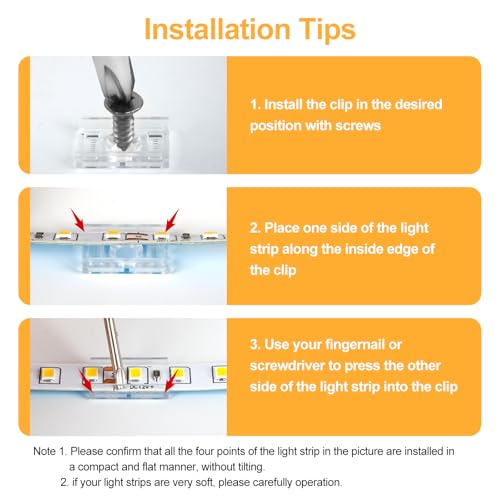 Installation Tips

1. Install the clip in the desired position with screws

2. Place one side of the light strip along the inside edge of the clip

DC12V

3. Use your fingernail or screwdriver to press the other side of the light strip into the clip

Note 1. Please confirm that all the four points of the light strip in the picture are installed in a compact and flat manner, without tilting.
2. if your light strips are very soft, please carefully operation.