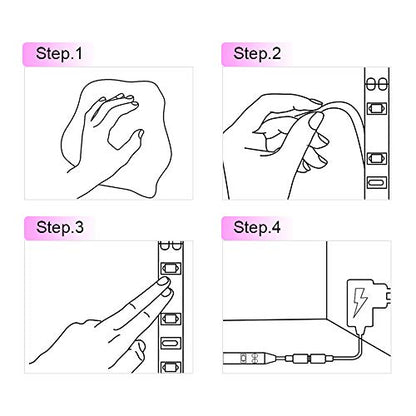 Step.1

Step.2

Step.3

Step.4