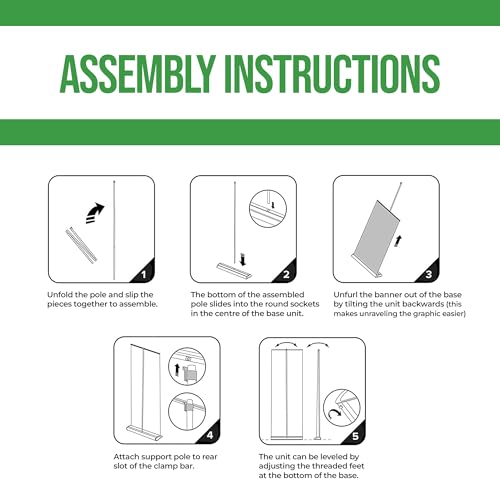 ASSEMBLY INSTRUCTIONS

1

Unfold the pole and slip the pieces together to assemble.

2

The bottom of the assembled pole slides into the round sockets in the centre of the base unit.

3

Unfurl the banner out of the base by tilting the unit backwards (this makes unraveling the graphic easier)

4

Attach support pole to rear slot of the clamp bar.

5

The unit can be leveled by adjusting the threaded feet at the bottom of the base.