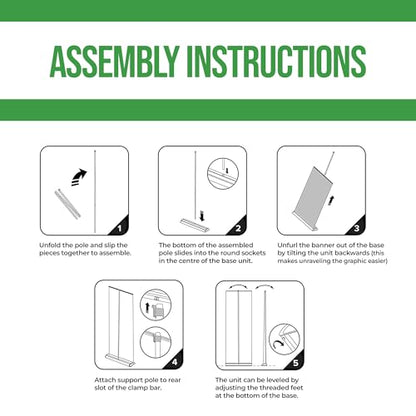 ASSEMBLY INSTRUCTIONS

1

Unfold the pole and slip the pieces together to assemble.

2

The bottom of the assembled pole slides into the round sockets in the centre of the base unit.

3

Unfurl the banner out of the base by tilting the unit backwards (this makes unraveling the graphic easier)

4

Attach support pole to rear slot of the clamp bar.

5

The unit can be leveled by adjusting the threaded feet at the bottom of the base.