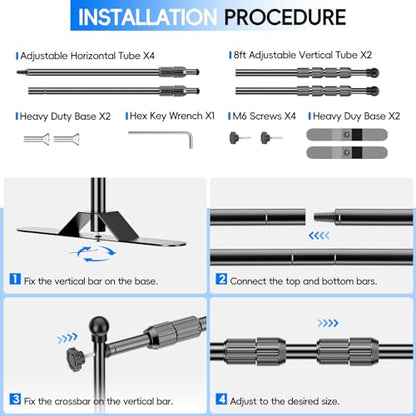 INSTALLATION PROCEDURE

Adjustable Horizontal Tube X4

8ft Adjustable Vertical Tube X2

Heavy Duty Base X2

Hex Key Wrench X1

M6 Screws X4

Heavy Duy Base X2

1 Fix the vertical bar on the base.

2 Connect the top and bottom bars.

3 Fix the crossbar on the vertical bar.

4 Adjust to the desired size.