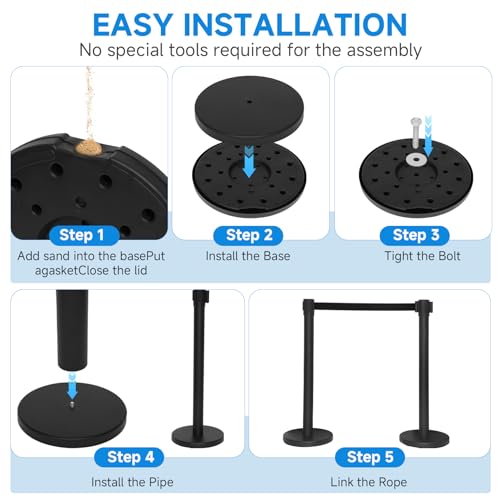 EASY INSTALLATION

No special tools required for the assembly

Step 1

Add sand into the basePut agasketClose the lid

Step 2

Install the Base

Step 3

Tight the Bolt

Step 4

Install the Pipe

Step 5

Link the Rope