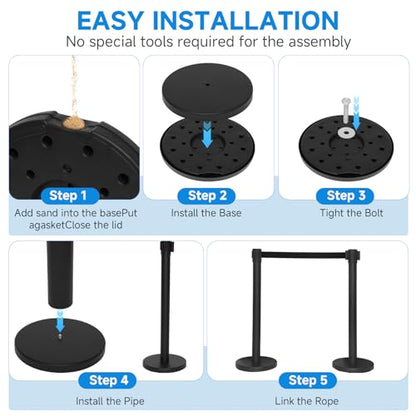 EASY INSTALLATION
No special tools required for the assembly

Step 1
Add sand into the basePut agasketClose the lid

Step 2
Install the Base

Step 3
Tight the Bolt

Step 4
Install the Pipe

Step 5
Link the Rope