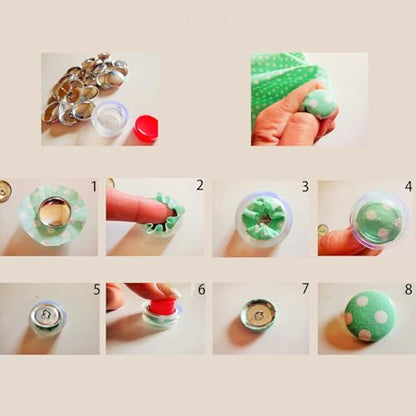 1
2
3
4
5
6
7
8