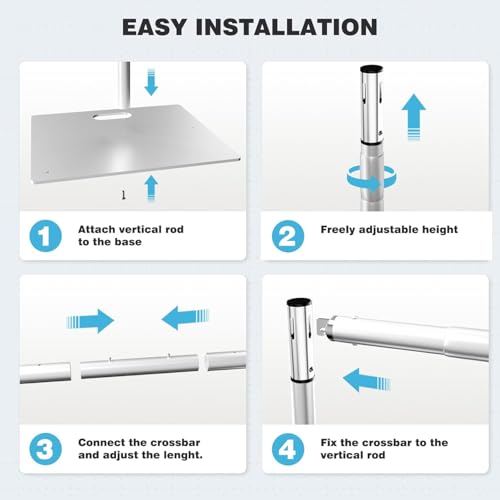 EASY INSTALLATION

1 Attach vertical rod to the base

2 Freely adjustable height

3 Connect the crossbar and adjust the lenght.

4 Fix the crossbar to the vertical rod