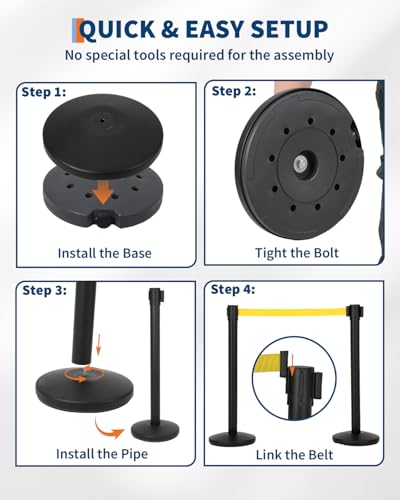 QUICK & EASY SETUP

No special tools required for the assembly

Step 1:

Install the Base

Step 2:

Tight the Bolt

Step 3:

Install the Pipe

Step 4:

Link the Belt