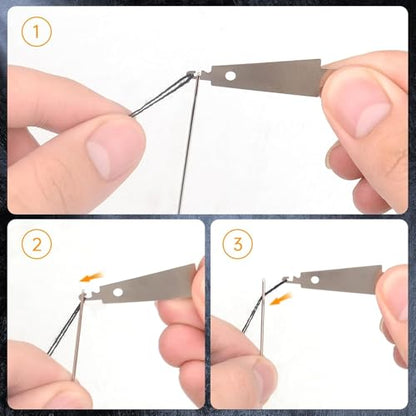 1

2

3