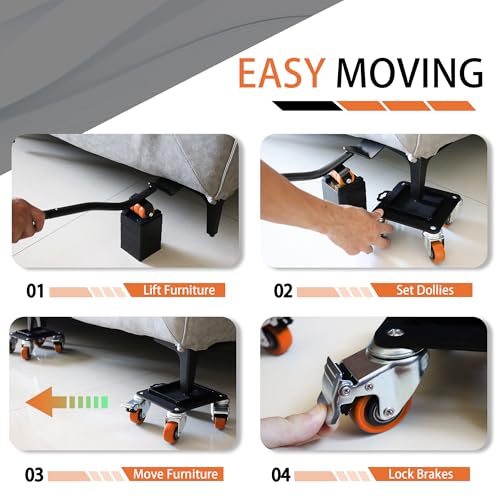 EASY MOVING

01 Lift Furniture

02 Set Dollies

03 Move Furniture

04 Lock Brakes