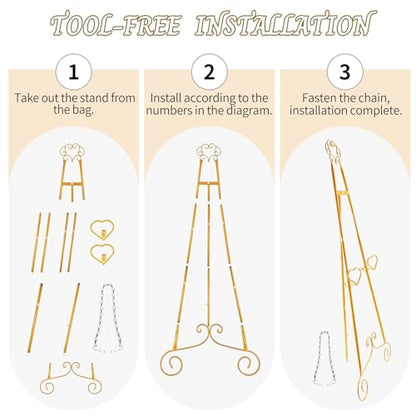 TOOL-FREE INSTALLATION

1
Take out the stand from the bag.

2
Install according to the numbers in the diagram.

3
Fasten the chain, installation complete.