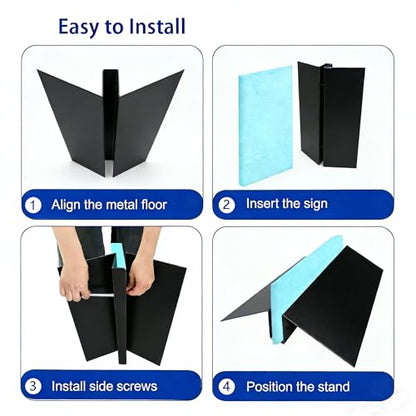 Easy to Install

1 Align the metal floor

2 Insert the sign

3 Install side screws

4 Position the stand