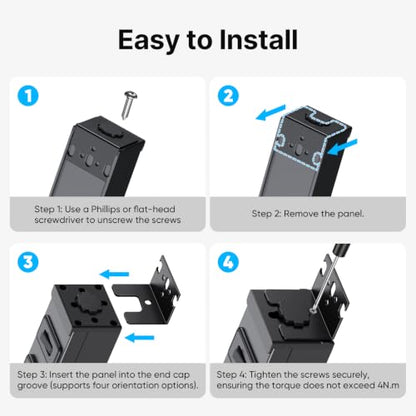 Easy to Install

1

Step 1: Use a Phillips or flat-head screwdriver to unscrew the screws

2

Step 2: Remove the panel.

3

Step 3: Insert the panel into the end cap groove (supports four orientation options).

4

Step 4: Tighten the screws securely, ensuring the torque does not exceed 4N.m