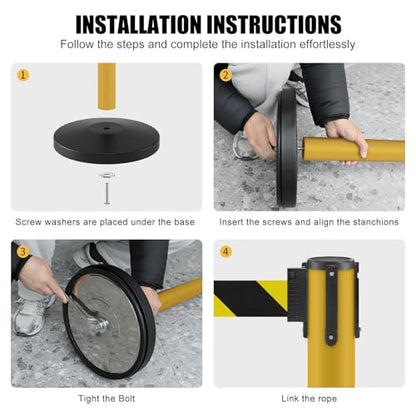 INSTALLATION INSTRUCTIONS
Follow the steps and complete the installation effortlessly

1
Screw washers are placed under the base

2
Insert the screws and align the stanchions

3
Tight the Bolt

4
Link the rope