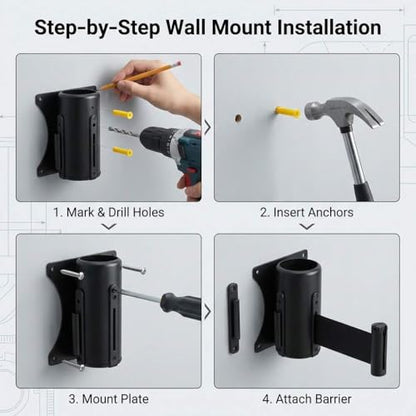 Step-by-Step Wall Mount Installation

1. Mark & Drill Holes

2. Insert Anchors

3. Mount Plate

4. Attach Barrier