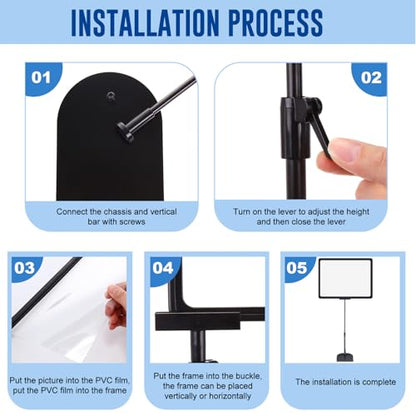 INSTALLATION PROCESS

01

Connect the chassis and vertical bar with screws

02

Turn on the lever to adjust the height and then close the lever

03

Put the picture into the PVC film, put the PVC film into the frame

04

Put the frame into the buckle, the frame can be placed vertically or horizontally

05

The installation is complete