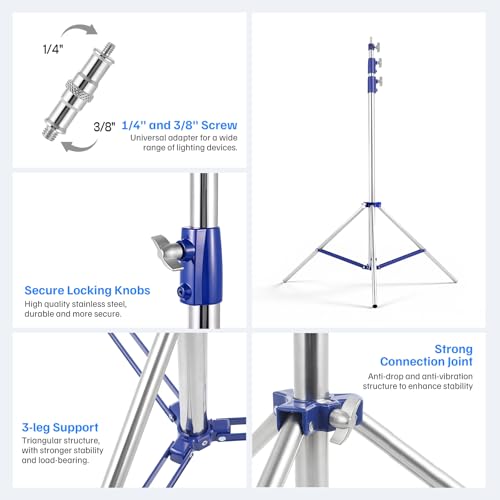 1/4"

3/8"

1/4" and 3/8" Screw
Universal adapter for a wide range of lighting devices.

Secure Locking Knobs
High quality stainless steel, durable and more secure.

3-leg Support
Triangular structure, with stronger stability and load-bearing.

Strong Connection Joint
Anti-drop and anti-vibration structure to enhance stability