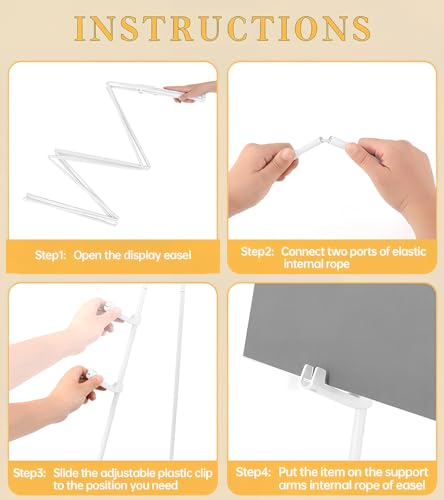 INSTRUCTIONS

Step1: Open the display easel

Step2: Connect two ports of elastic internal rope

Step3: Slide the adjustable plastic clip to the position you need

Step4: Put the item on the support arms internal rope of easel