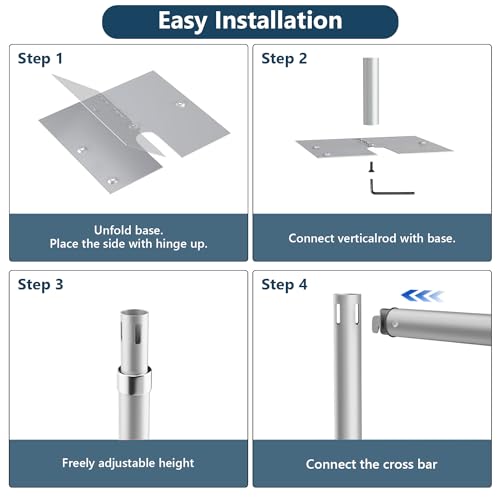 Easy Installation

Step 1

Unfold base.
Place the side with hinge up.

Step 2

Connect verticalrod with base.

Step 3

Freely adjustable height

Step 4

Connect the cross bar