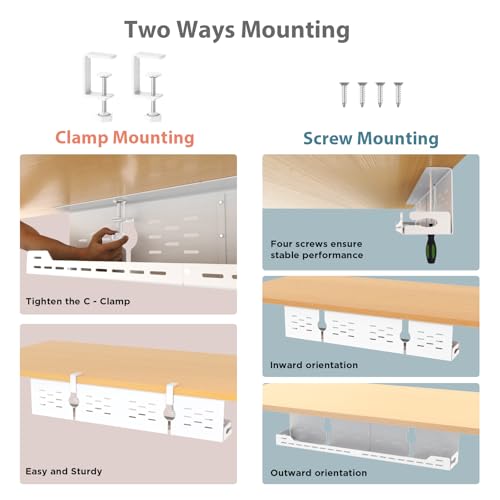 Two Ways Mounting

Clamp Mounting

Tighten the C - Clamp

Easy and Sturdy

Screw Mounting

Four screws ensure stable performance

Inward orientation

Outward orientation