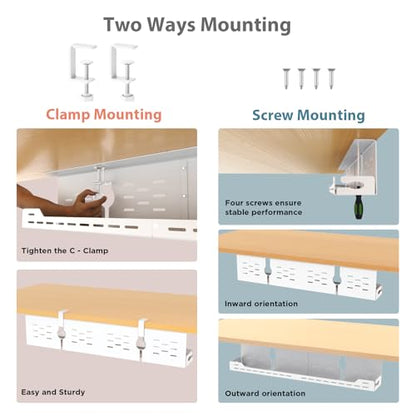 Two Ways Mounting

Clamp Mounting

Tighten the C - Clamp

Easy and Sturdy

Screw Mounting

Four screws ensure stable performance

Inward orientation

Outward orientation