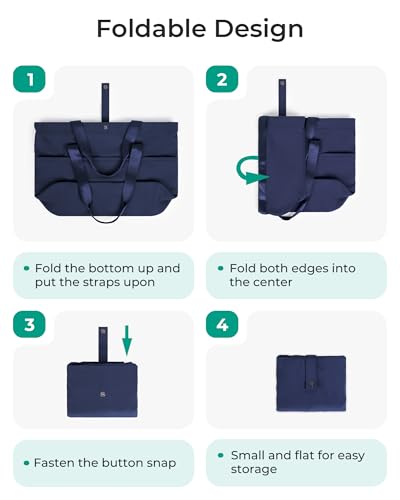 Foldable Design

1

• Fold the bottom up and put the straps upon

2

• Fold both edges into the center

3

• Fasten the button snap

4

• Small and flat for easy storage