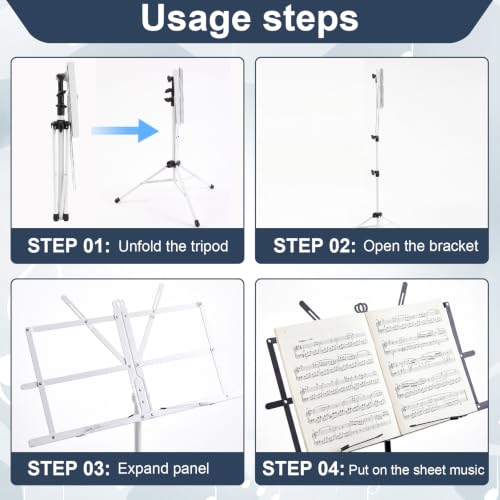 Usage steps

STEP 01: Unfold the tripod

STEP 02: Open the bracket

STEP 03: Expand panel

STEP 04: Put on the sheet music