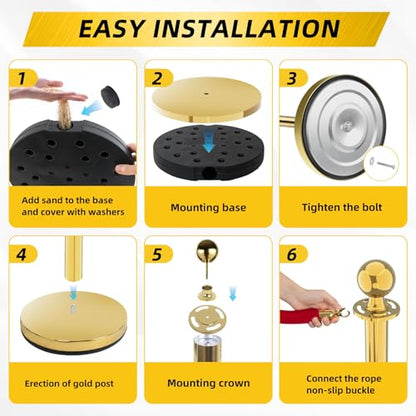 EASY INSTALLATION

1
Add sand to the base and cover with washers

2
Mounting base

3
Tighten the bolt

4
Erection of gold post

5
Mounting crown

6
Connect the rope non-slip buckle