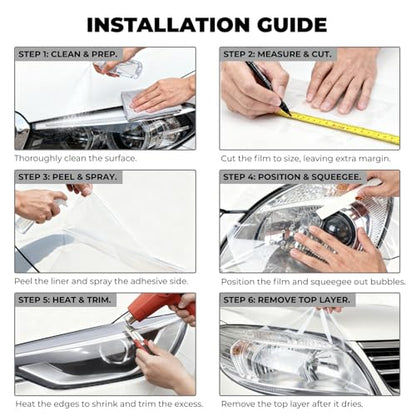 INSTALLATION GUIDE

STEP 1: CLEAN & PREP.

Thoroughly clean the surface.

STEP 2: MEASURE & CUT.

Cut the film to size, leaving extra margin.

STEP 3: PEEL & SPRAY.

Peel the liner and spray the adhesive side.

STEP 4: POSITION & SQUEEGEE.

Position the film and squeegee out bubbles.

STEP 5: HEAT & TRIM.

Heat the edges to shrink and trim the excess.

STEP 6: REMOVE TOP LAYER.

Remove the top layer after it dries.