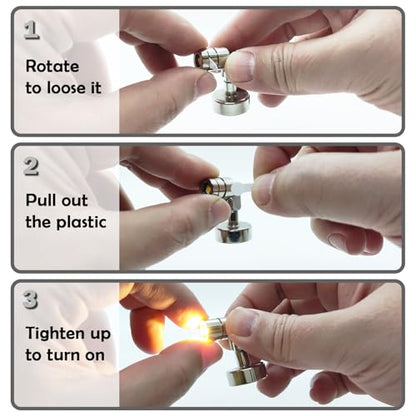 1

Rotate to loose it

2

Pull out the plastic

3

Tighten up to turn on