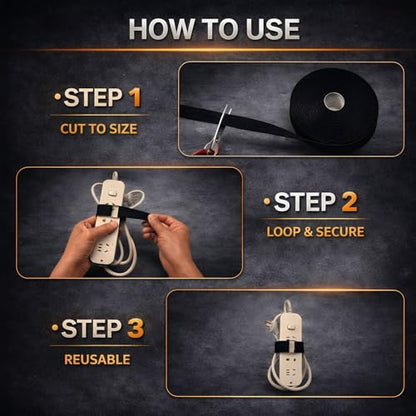 HOW TO USE

•STEP 1
CUT TO SIZE

•STEP 2
LOOP & SECURE

•STEP 3
REUSABLE