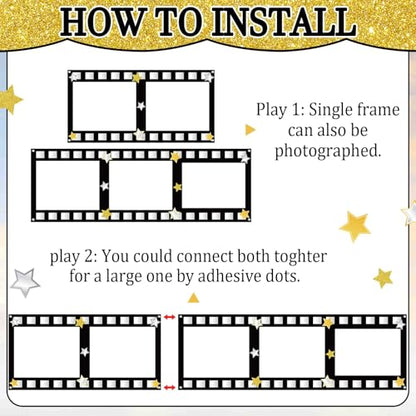 HOW TO INSTALL

Play 1: Single frame can also be photographed.

play 2: You could connect both toghter for a large one by adhesive dots.