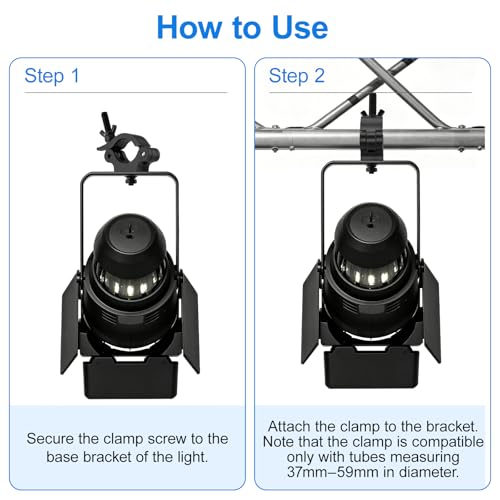 How to Use

Step 1

Secure the clamp screw to the base bracket of the light.

Step 2

Attach the clamp to the bracket. Note that the clamp is compatible only with tubes measuring 37mm–59mm in diameter.