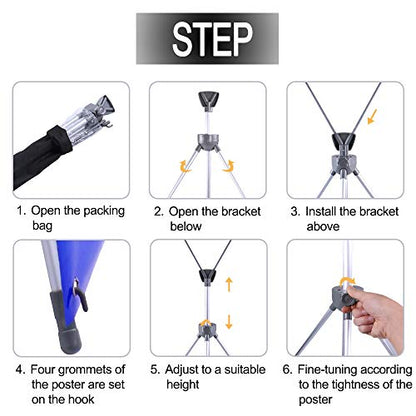 STEP

1. Open the packing bag

2. Open the bracket below

3. Install the bracket above

4. Four grommets of the poster are set on the hook

5. Adjust to a suitable height

6. Fine-tuning according to the tightness of the poster