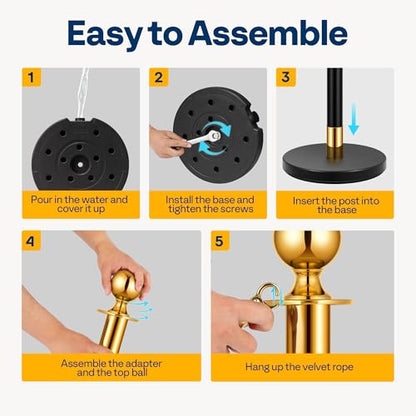 Easy to Assemble

1

Pour in the water and cover it up

2

Install the base and tighten the screws

3

Insert the post into the base

4

Assemble the adapter and the top ball

5

Hang up the velvet rope