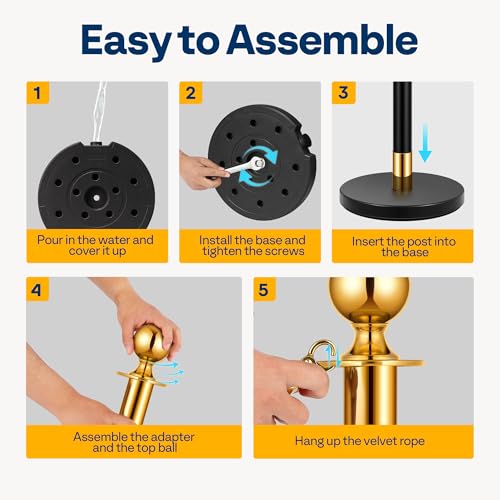 Easy to Assemble

1

Pour in the water and cover it up

2

Install the base and tighten the screws

3

Insert the post into the base

4

Assemble the adapter and the top ball

5

Hang up the velvet rope