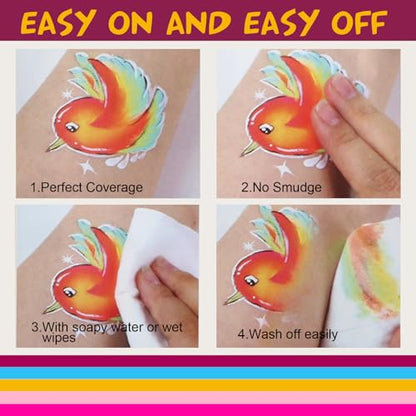 EASY ON AND EASY OFF

1.Perfect Coverage

2.No Smudge

3.With soapy water or wet wipes

4.Wash off easily