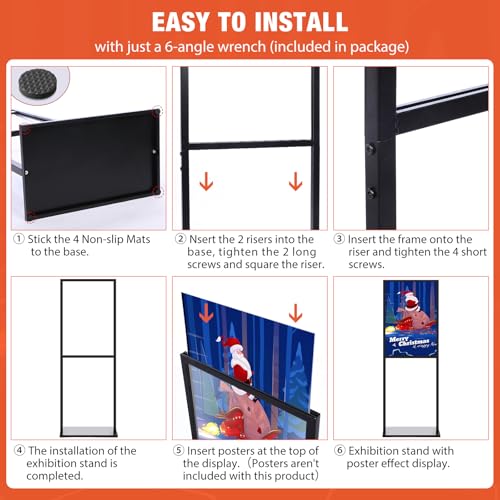 EASY TO INSTALL
with just a 6-angle wrench (included in package)

① Stick the 4 Non-slip Mats to the base.

② Nsert the 2 risers into the base, tighten the 2 long screws and square the riser.

③ Insert the frame onto the riser and tighten the 4 short screws.

④ The installation of the exhibition stand is completed.

⑤ Insert posters at the top of the display. (Posters aren't included with this product)

Merry Christmas

⑥ Exhibition stand with poster effect display.