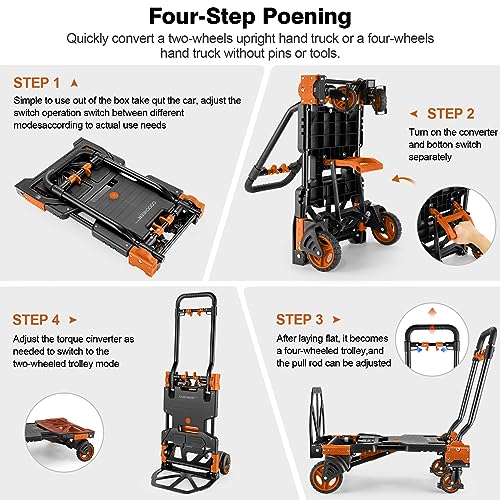 Four-Step Poening

Quickly convert a two-wheels upright hand truck or a four-wheels hand truck without pins or tools.

STEP 1

Simple to use out of the box take qut the car, adjust the switch operation switch between different modesaccording to actual use needs

STEP 2

Turn on the converter and botton switch separately

STEP 4

Adjust the torque cinverter as needed to switch to the two-wheeled trolley mode

STEP 3

After laying flat, it becomes a four-wheeled trolley,and the pull rod can be adjusted