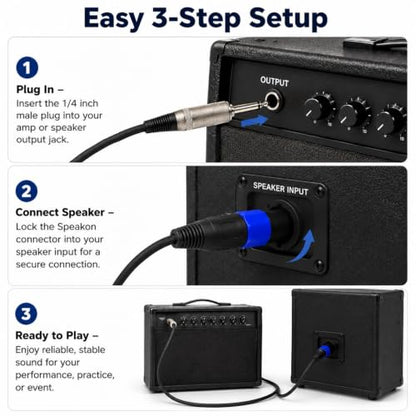 Easy 3-Step Setup

1

Plug In –
Insert the 1/4 inch male plug into your amp or speaker output jack.

OUTPUT

2

Connect Speaker –
Lock the Speakon connector into your speaker input for a secure connection.

SPEAKER INPUT

3

Ready to Play –
Enjoy reliable, stable sound for your performance, practice, or event.