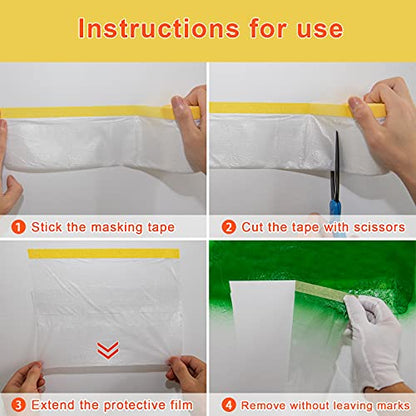 Instructions for use

1 Stick the masking tape

2 Cut the tape with scissors

3 Extend the protective film

4 Remove without leaving marks