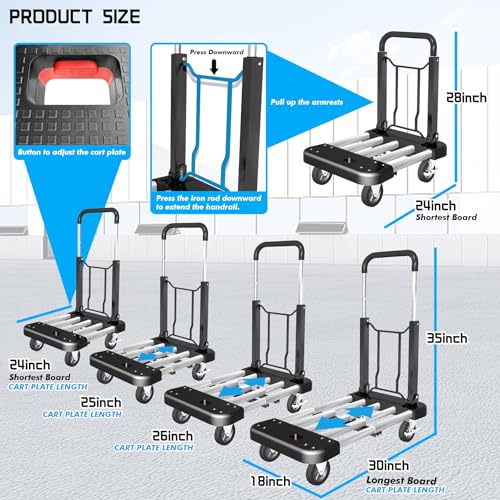 PRODUCT SIZE

Button to adjust the cart plate

Press Downward

Press the iron rod downward to extend the handrail.

Pull up the armrests

28inch

24inch
Shortest Board

24inch
Shortest Board
CART PLATE LENGTH

25inch
CART PLATE LENGTH

26inch
CART PLATE LENGTH

35inch

18inch

30inch
Longest Board
CART PLATE LENGTH