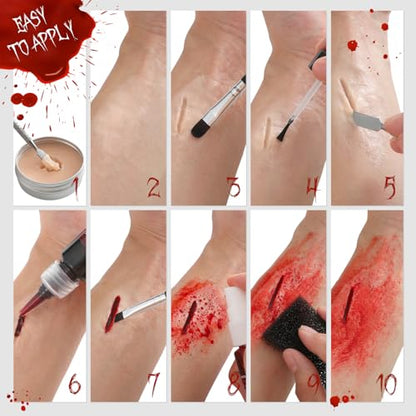 EASY TO APPLY

1

2

3

4

5

6

7

8

9

10