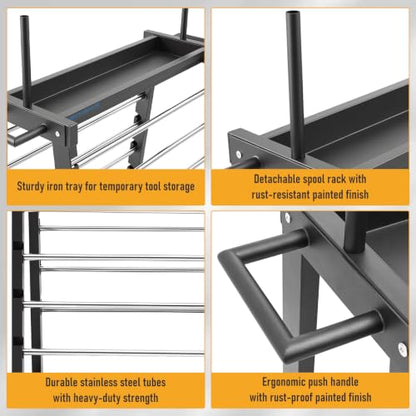 Sturdy iron tray for temporary tool storage

Detachable spool rack with rust-resistant painted finish

Durable stainless steel tubes with heavy-duty strength

Ergonomic push handle with rust-proof painted finish