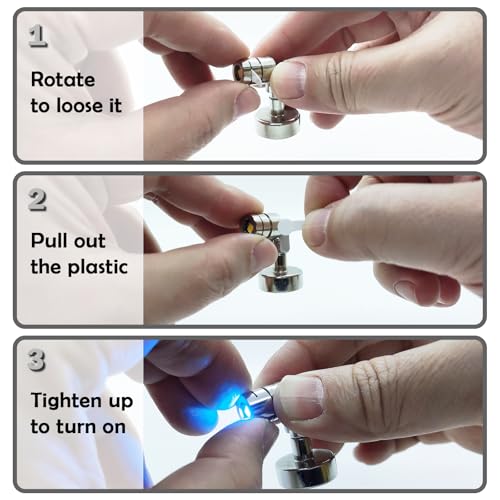 1

Rotate to loose it

2

Pull out the plastic

3

Tighten up to turn on