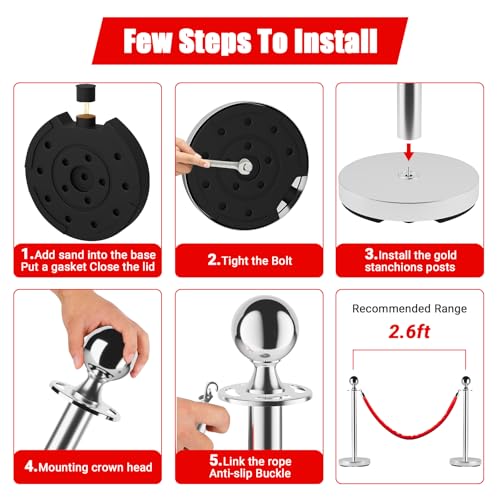 Few Steps To Install

1.Add sand into the base Put a gasket Close the lid

2.Tight the Bolt

3.Install the gold stanchions posts

4.Mounting crown head

5.Link the rope Anti-slip Buckle

Recommended Range

2.6ft